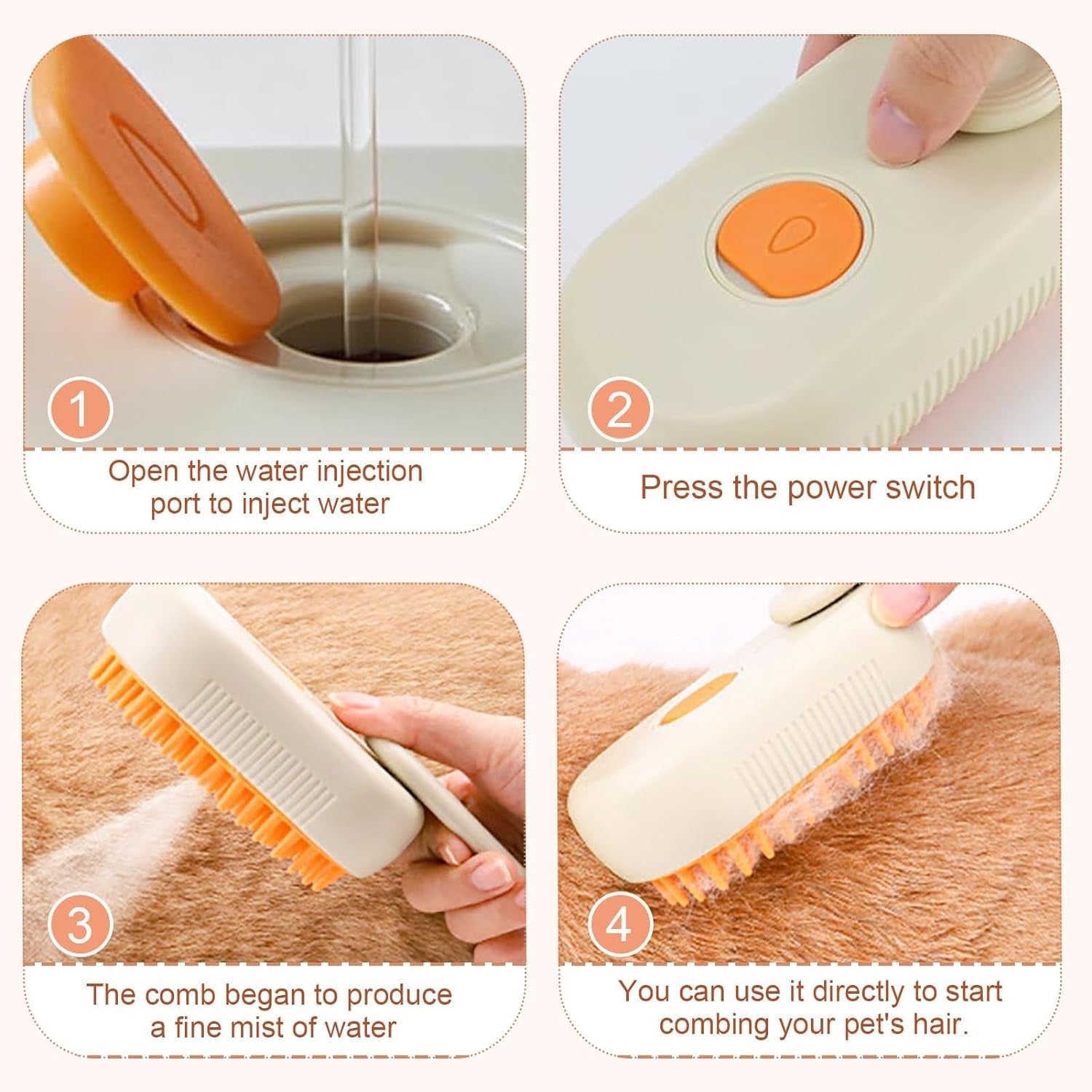 1

Open the water injection port to inject water

2

Press the power switch

3

The comb began to produce a fine mist of water

4

You can use it directly to start combing your pet's hair.